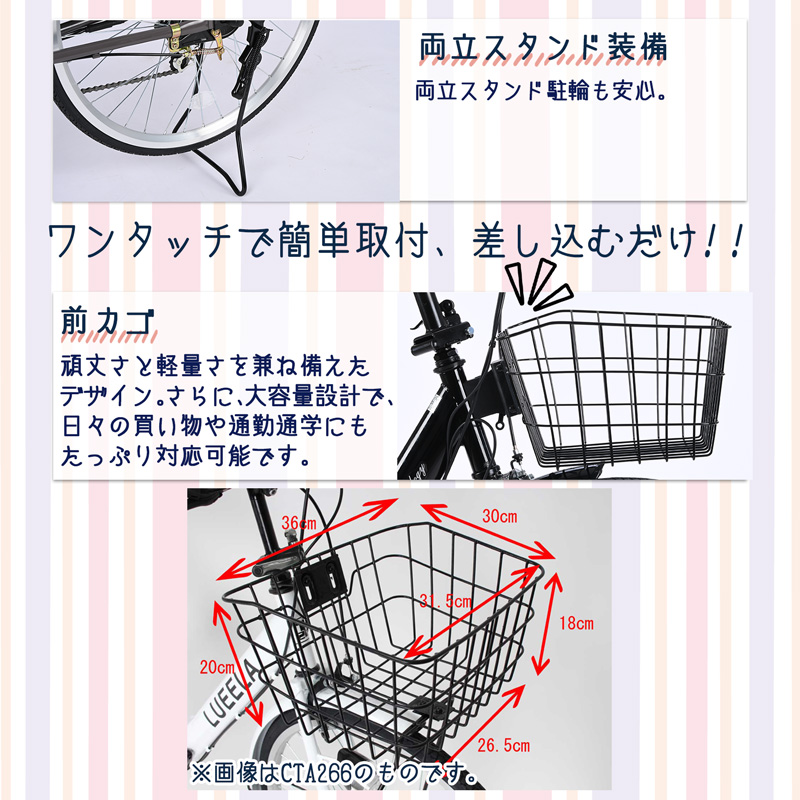 両立スタンド装備

両立スタンド駐輪も安心。

ワンタッチで簡単取付、差し込むだけ!!

前カゴ

頑丈さと軽量さを兼ね備えたデザイン。さらに、大容量設計で、日々の買い物や通勤通学にもたっぷり対応可能です。

36cm
30cm
31.5cm
18cm
20cm
26.5cm
LUEELA

※画像はCTA266のものです。